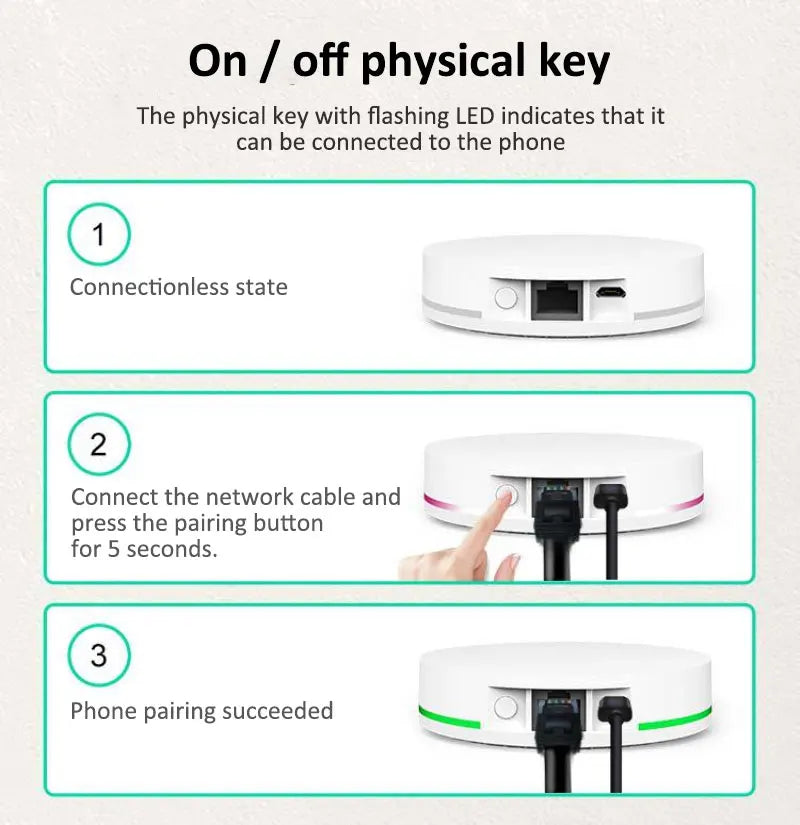 On / off physical key

The physical key with flashing LED indicates that it can be connected to the phone

1

Connectionless state

2

Connect the network cable and press the pairing button for 5 seconds.

3

Phone pairing succeeded